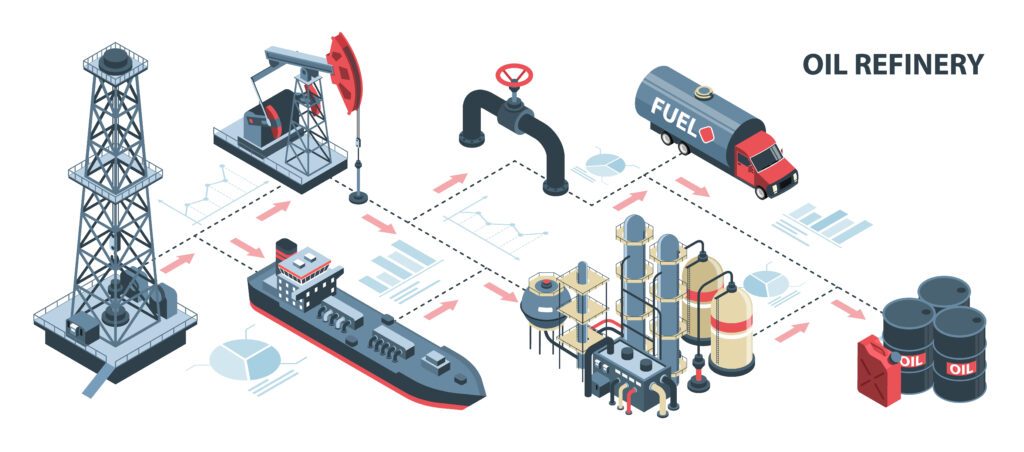 OIL REFINERY

FUEL

OIL

OIL